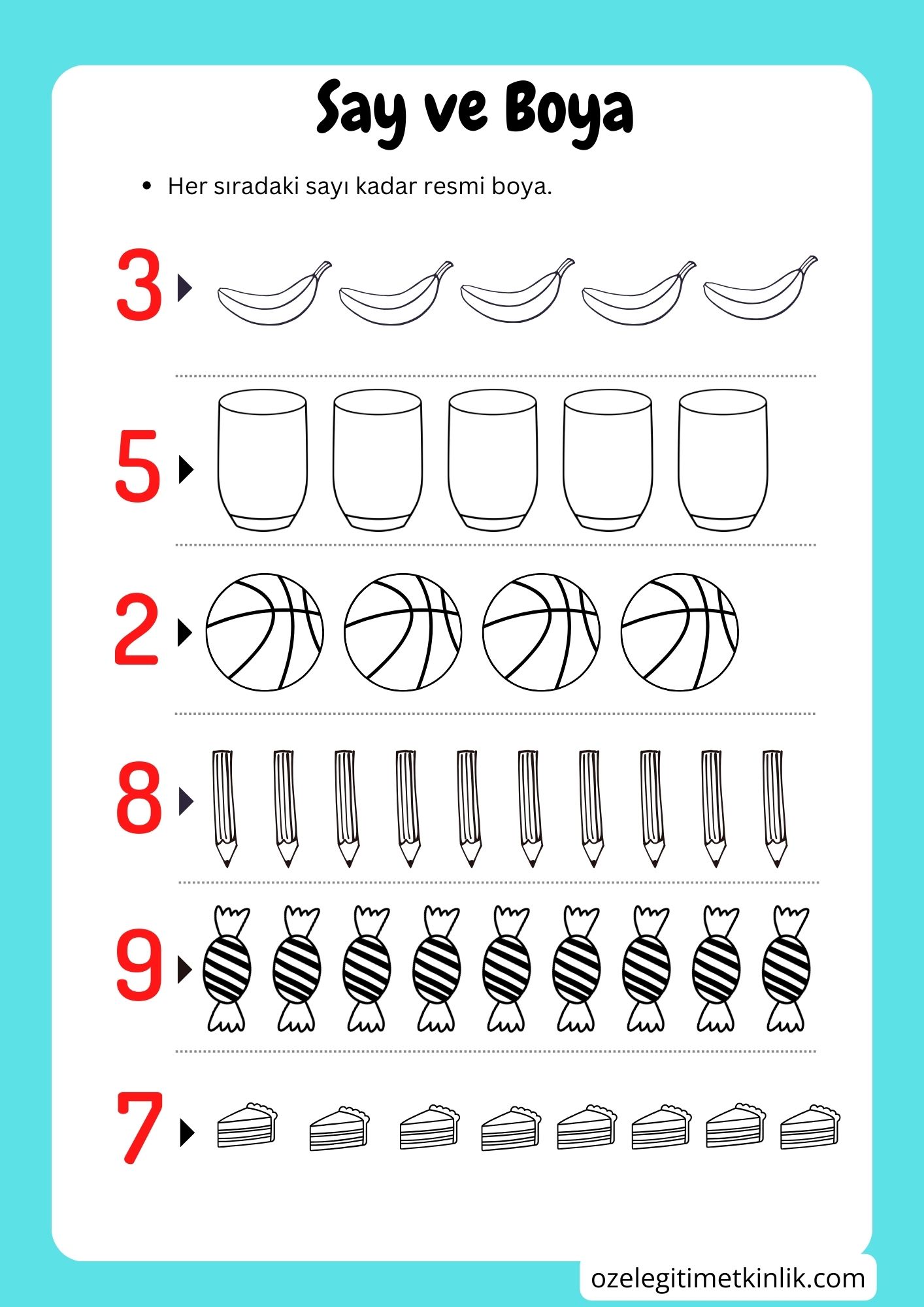 Say ve Boya

• Her sıradaki sayı kadar resmi boya.

3

5

2

8

9

7

ozelegitimetkinlik.com