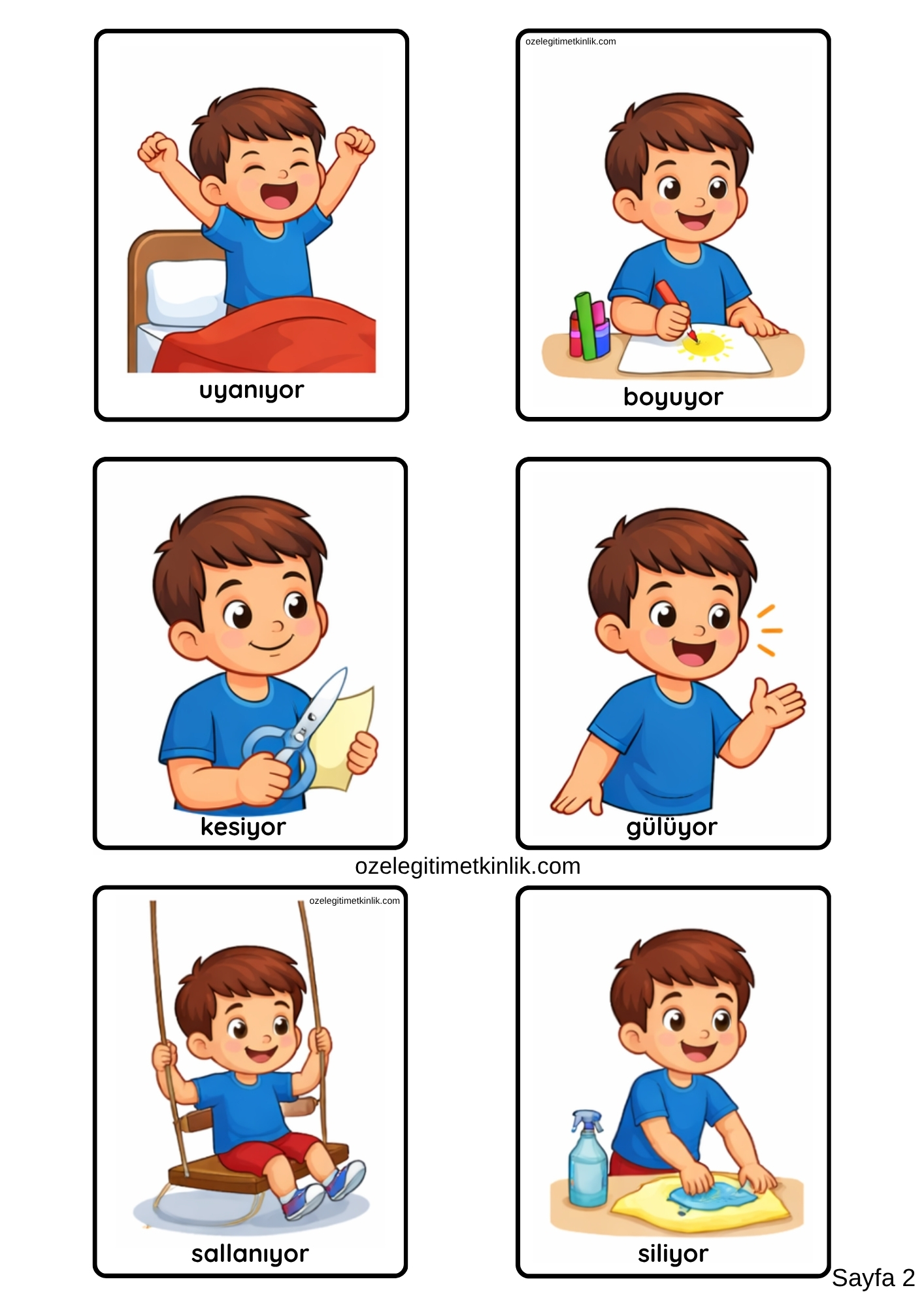 uyanıyor

ozelegitimetkinlik.com

boyuyor

kesiyor

gülüyor

ozelegitimetkinlik.com

ozelegitimetkinlik.com

sallanıyor

siliyor

Sayfa 2