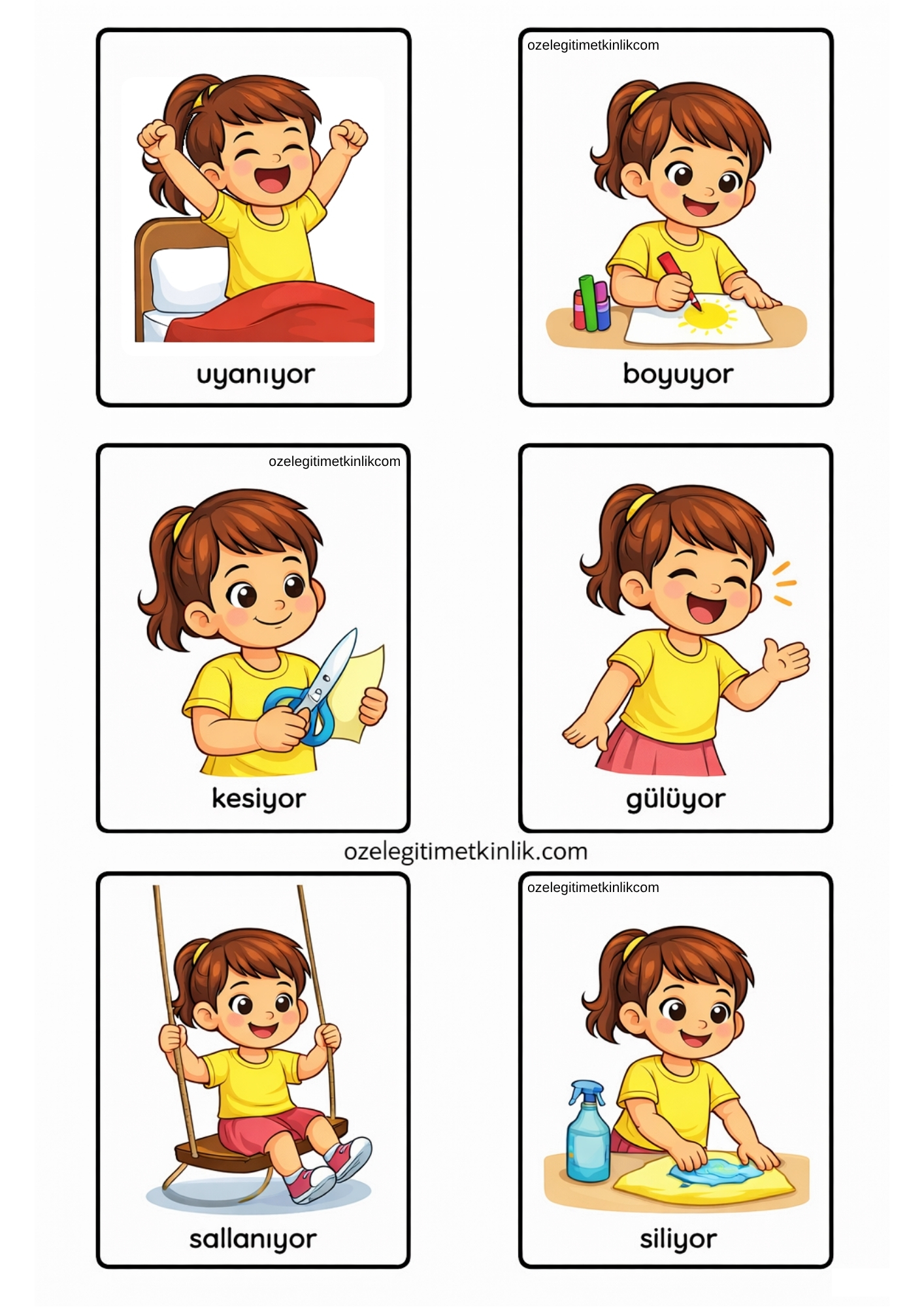 uyanıyor

ozelegitimetkinlikcom

boyuyor

ozelegitimetkinlikcom

kesiyor

gülüyor

ozelegitimetkinlik.com

sallanıyor

ozelegitimetkinlikcom

siliyor